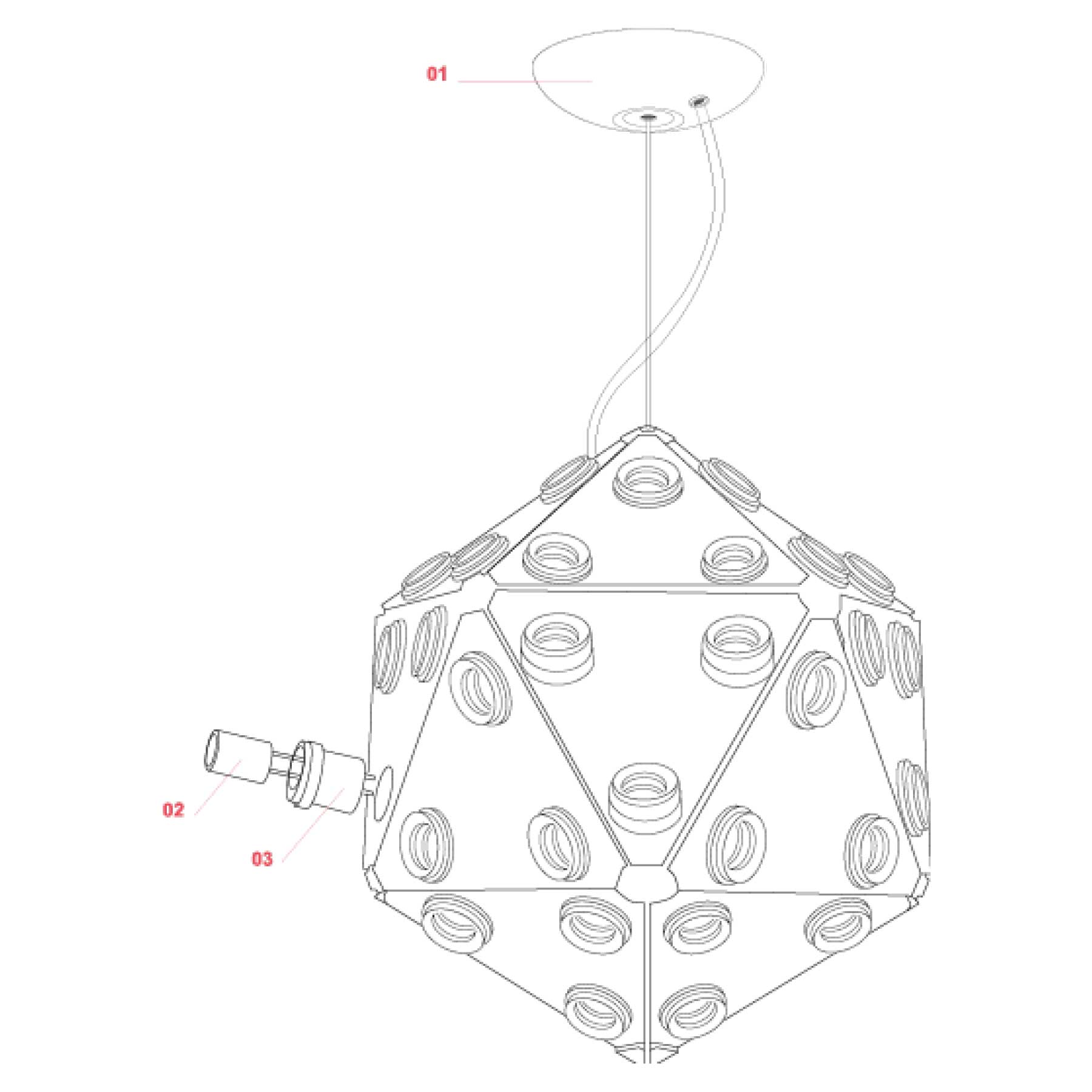 01

02

03