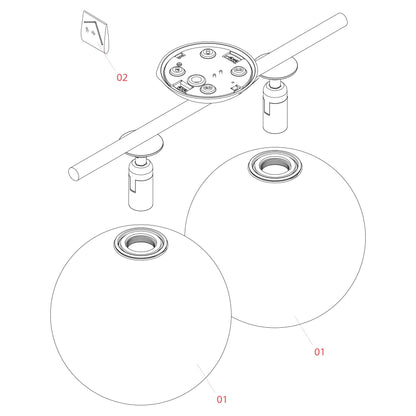 02

01

01