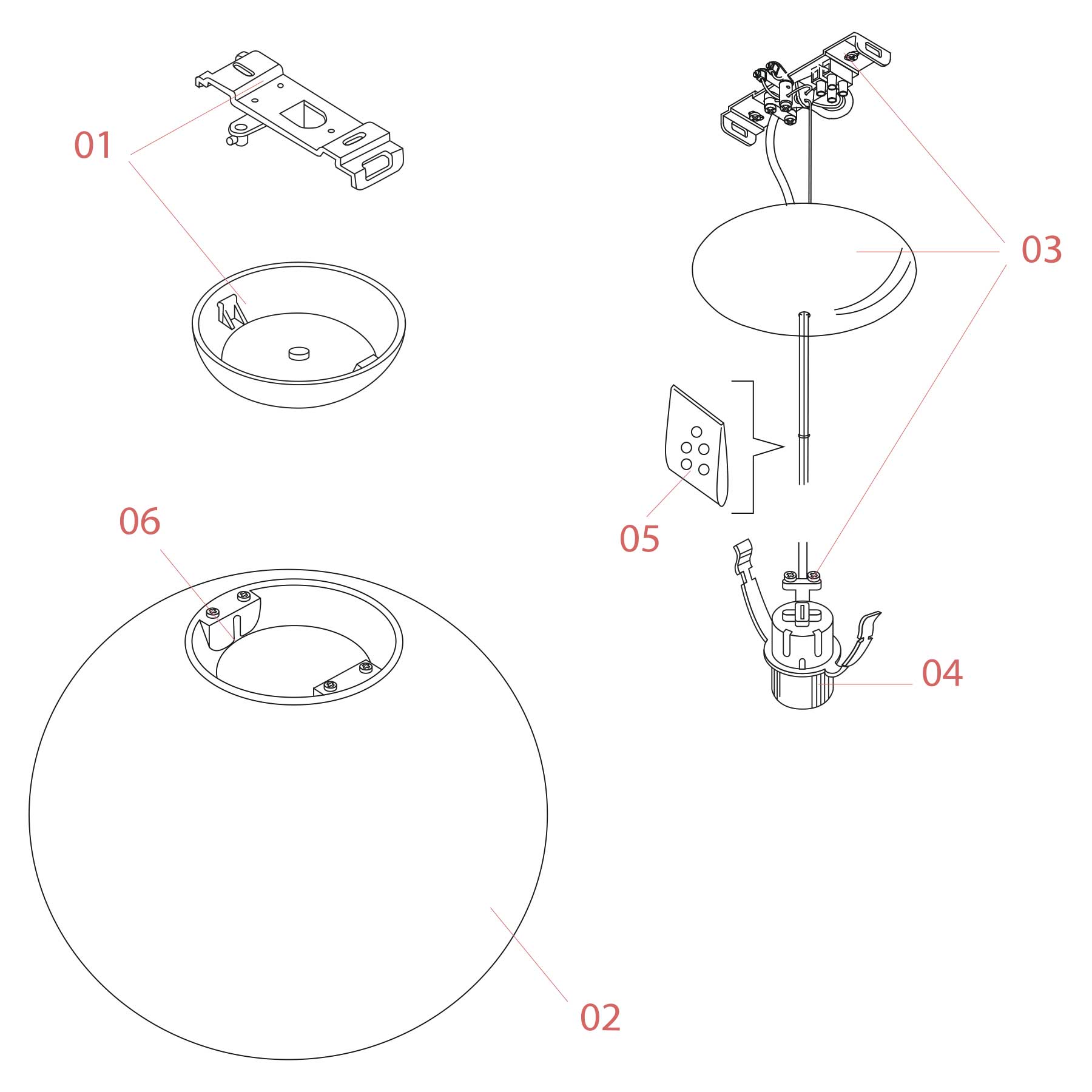 01

03

05

06

04

02