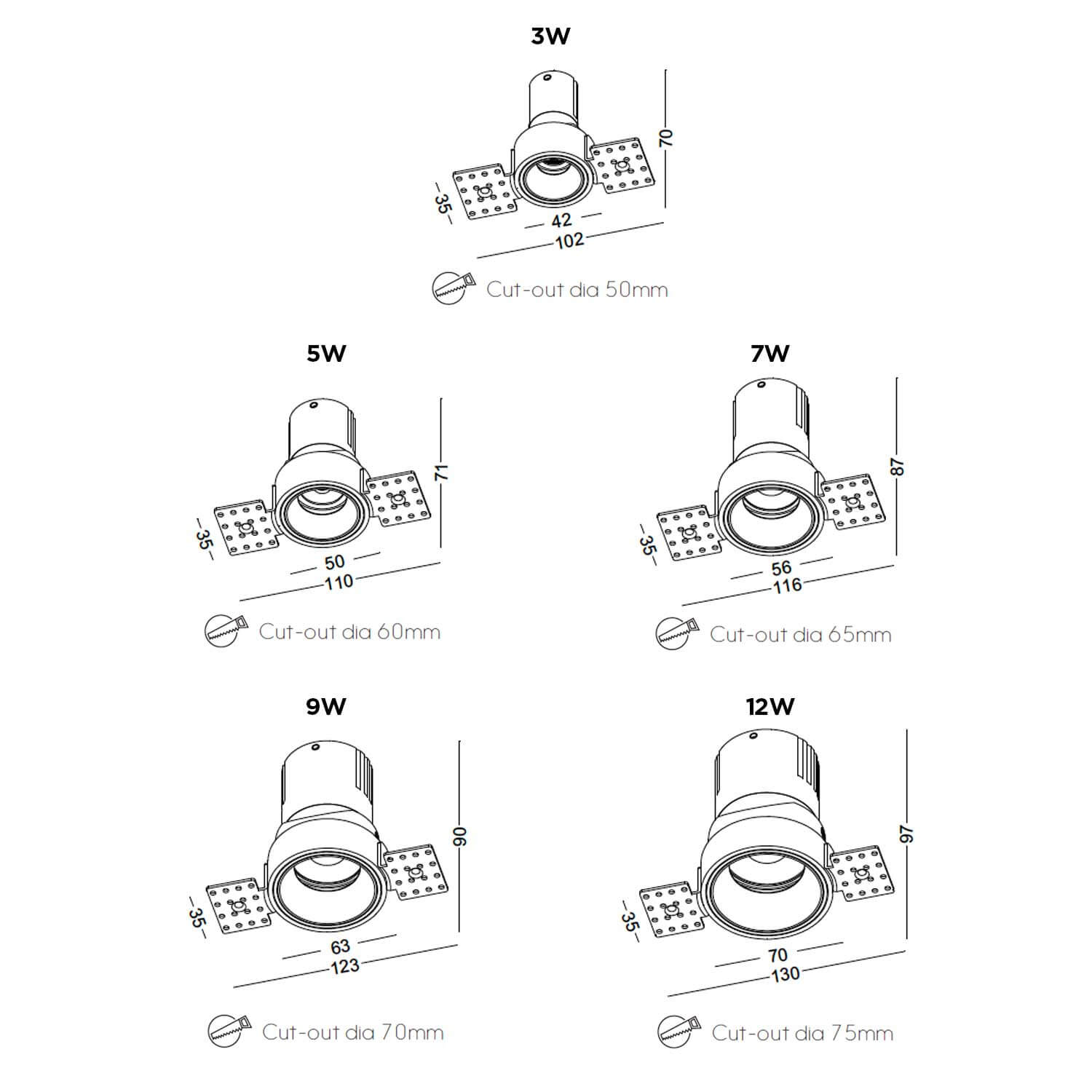 3W

70

35

42

102

Cut-out dia 50mm

5W

71

35

50

110

Cut-out dia 60mm

7W

87

35

56

116

Cut-out dia 65mm

9W

90

35

63

123

Cut-out dia 70mm

12W

97

35

70

130

Cut-out dia 75mm